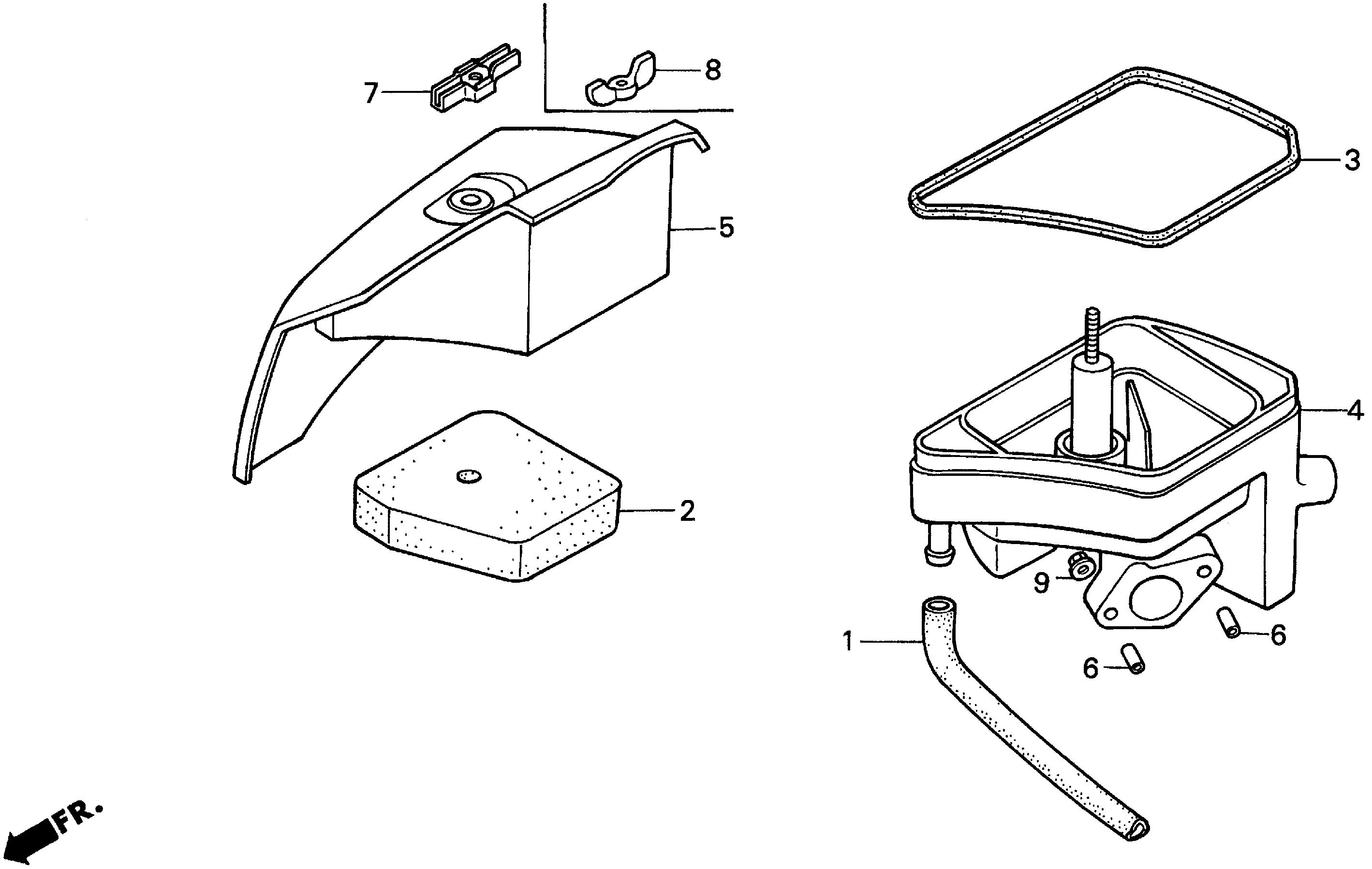 7
8
3
5
4
2
9
6
1
6
FR.